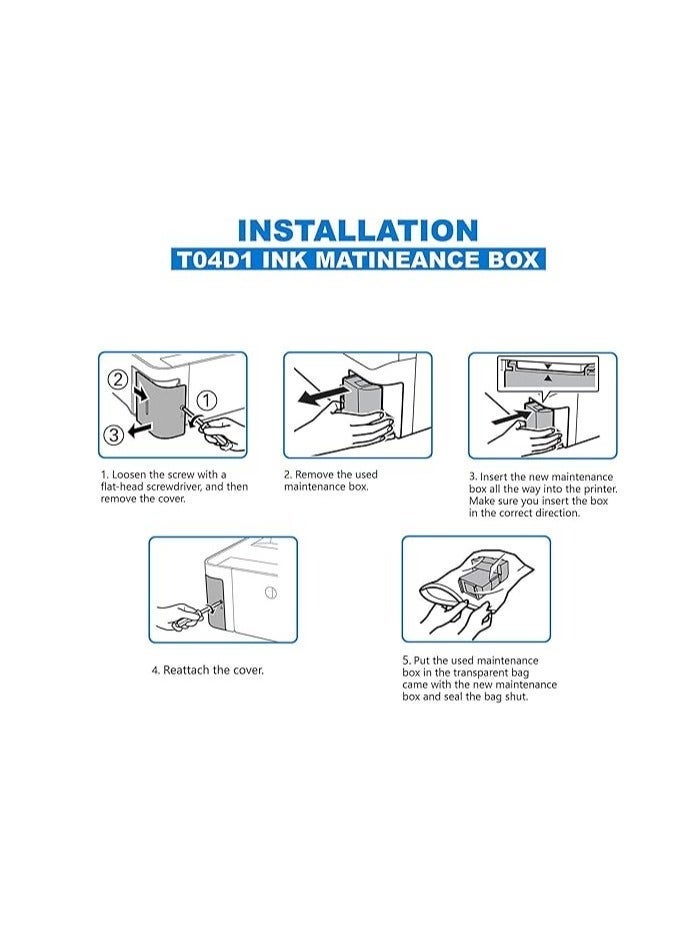 INSTALLATION
T04D1 INK MATINEANCE BOX

2
1
3

1. Loosen the screw with a flat-head screwdriver, and then remove the cover.

2. Remove the used maintenance box.

3. Insert the new maintenance box all the way into the printer. Make sure you insert the box in the correct direction.

4. Reattach the cover.

5. Put the used maintenance box in the transparent bag came with the new maintenance box and seal the bag shut.